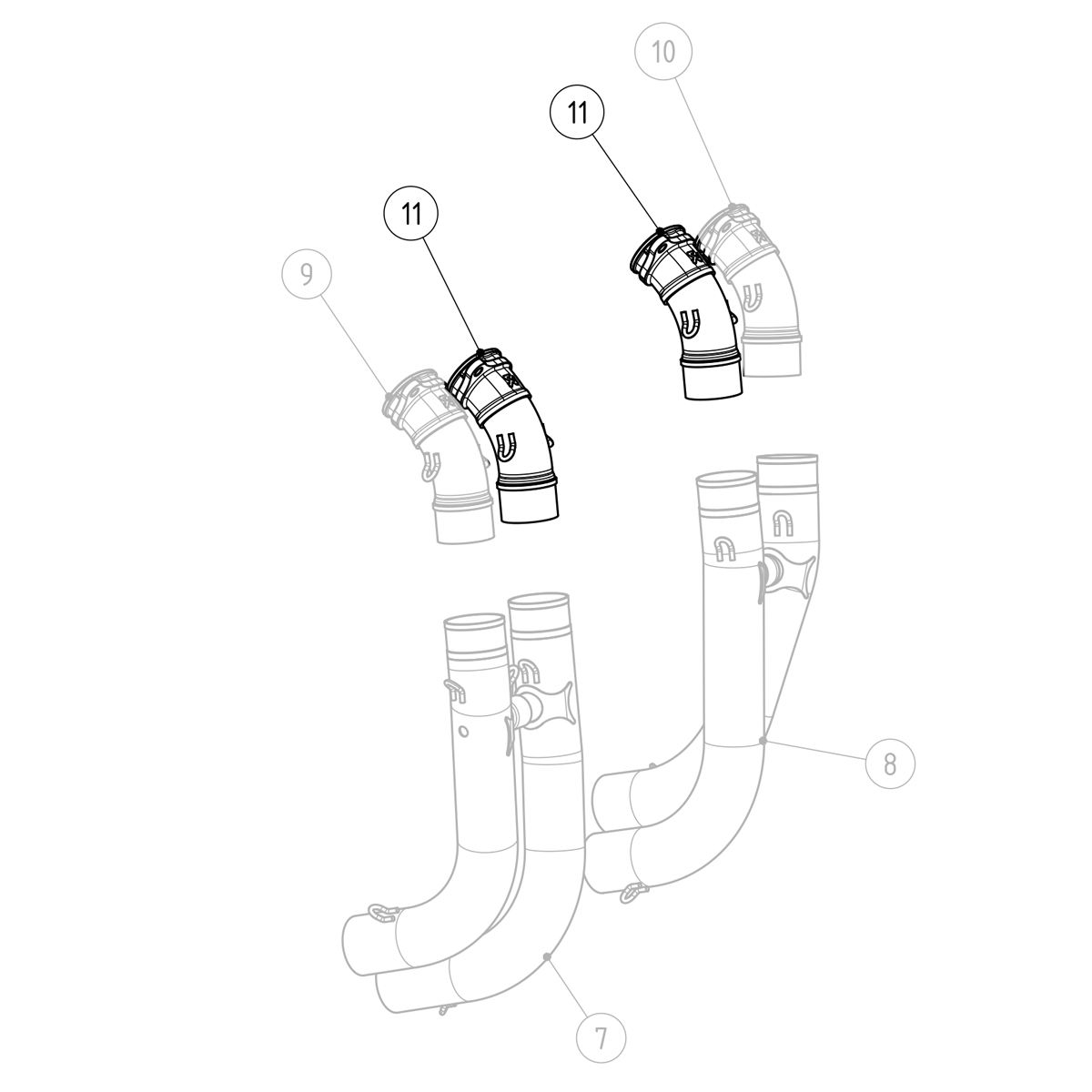 10
11
11
9
8
7